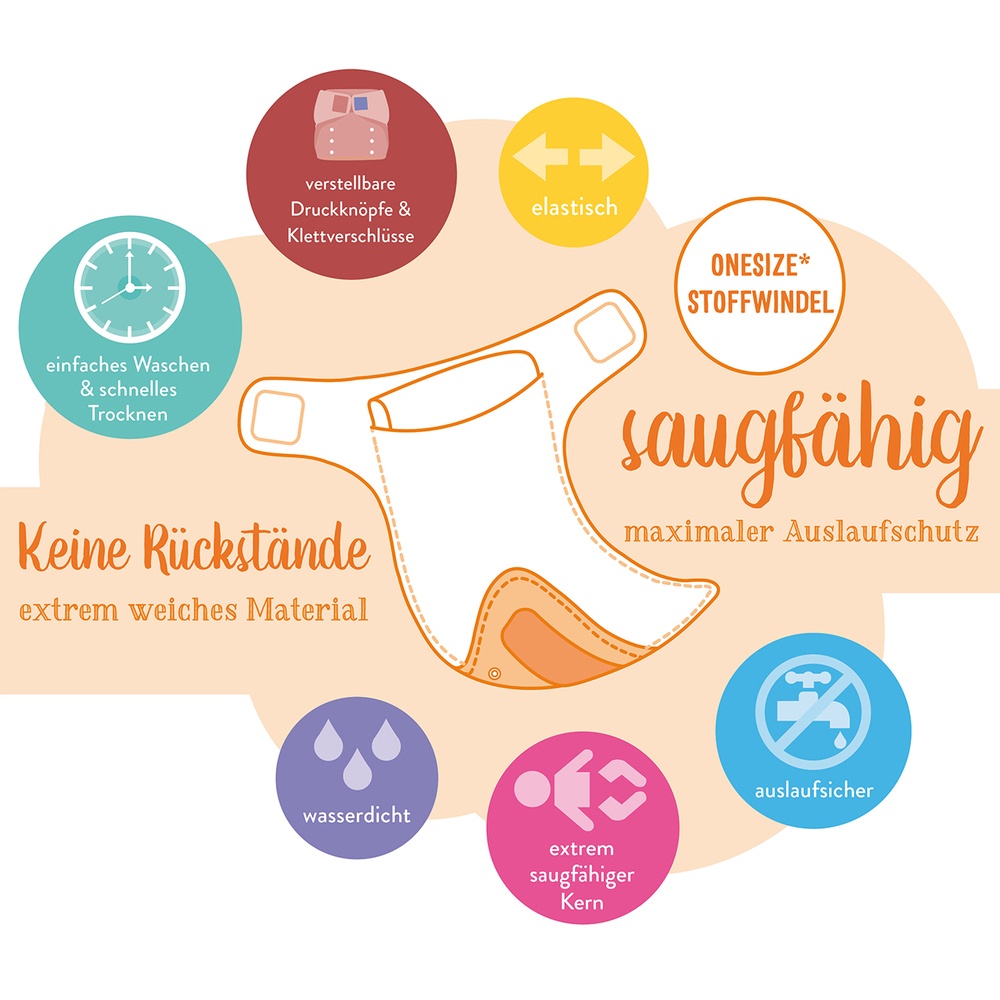 verstellbare Druckknöpfe & Klettverschlüsse

elastisch

einfaches Waschen & schnelles Trocknen

ONESIZE* STOFFWINDEL

saugfähig

maximaler Auslaufschutz

Keine Rückstände

extrem weiches Material

wasserdicht

extrem saugfähiger Kern

auslaufsicher