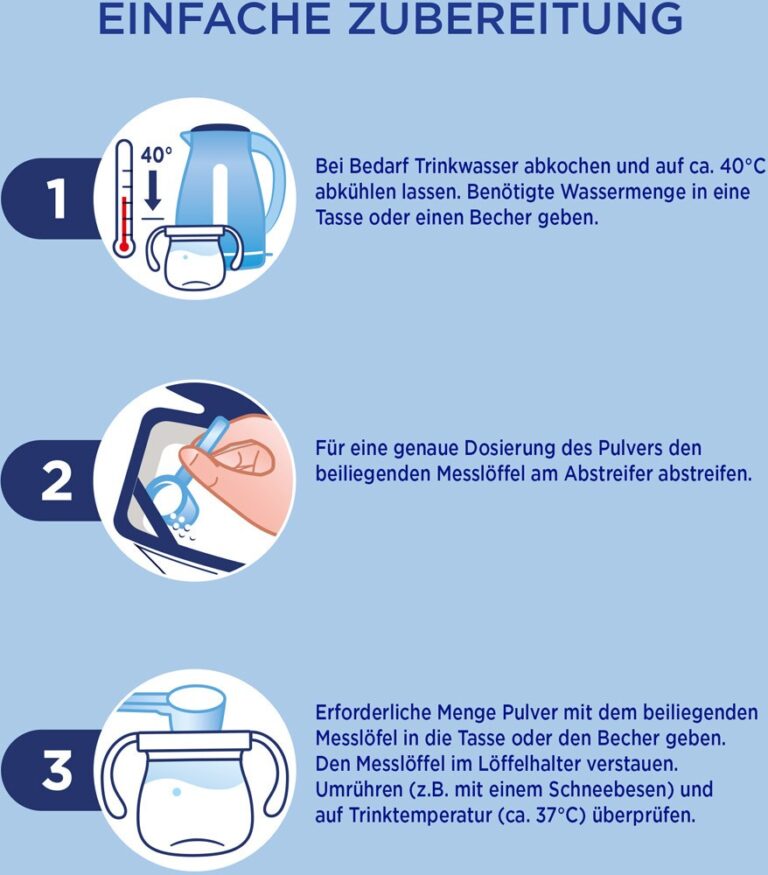 EINFACHE ZUBEREITUNG

1

40°

Bei Bedarf Trinkwasser abkochen und auf ca. 40°C abkühlen lassen. Benötigte Wassermenge in eine Tasse oder einen Becher geben.

2

Für eine genaue Dosierung des Pulvers den beiliegenden Messlöffel am Abstreifer abstreifen.

3

Erforderliche Menge Pulver mit dem beiliegenden Messlöfel in die Tasse oder den Becher geben. Den Messlöffel im Löffelhalter verstauen. Umrühren (z.B. mit einem Schneebesen) und auf Trinktemperatur (ca. 37°C) überprüfen.